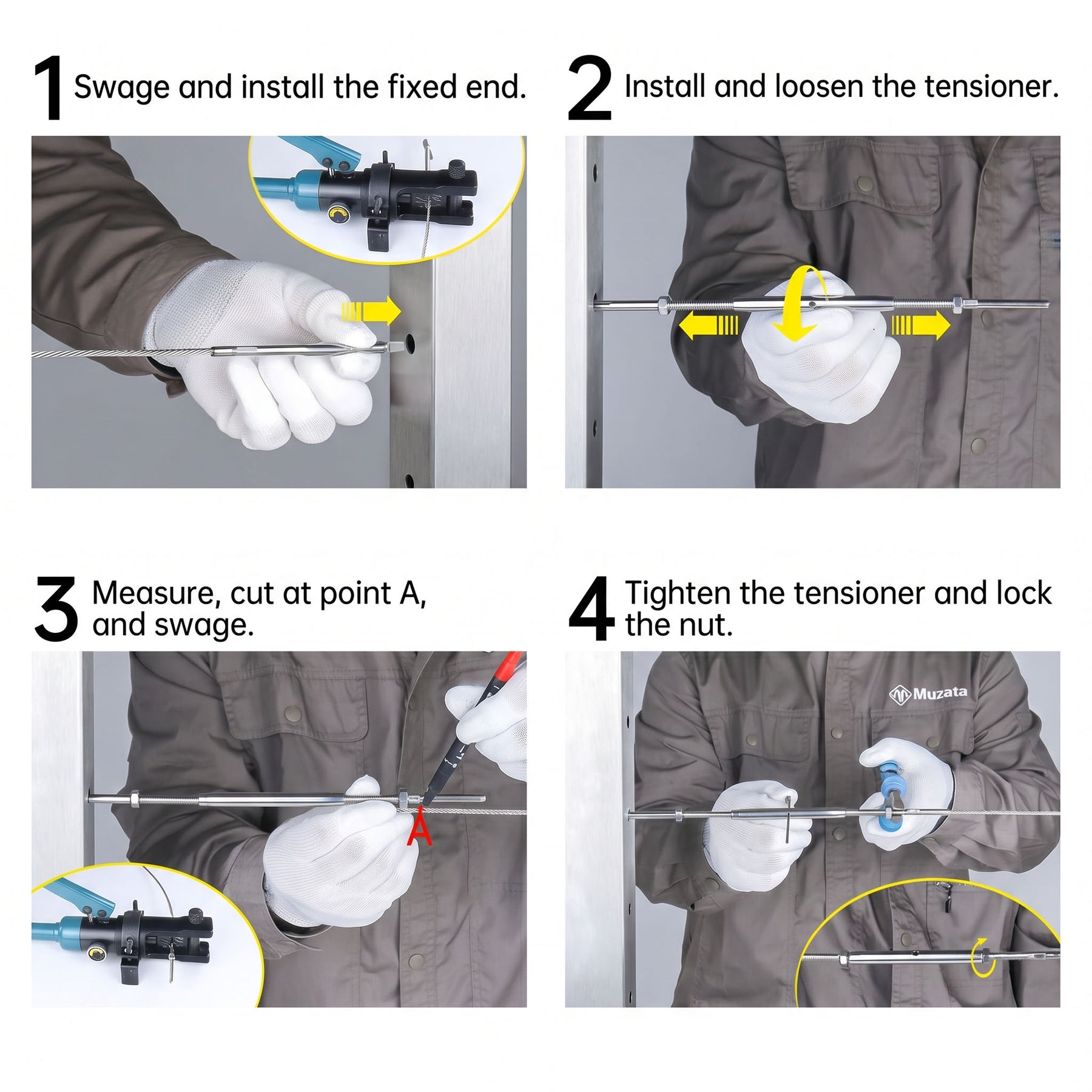 1 Swage and install the fixed end.

2 Install and loosen the tensioner.

3 Measure, cut at point A, and swage.

A

4 Tighten the tensioner and lock the nut.

Muzata